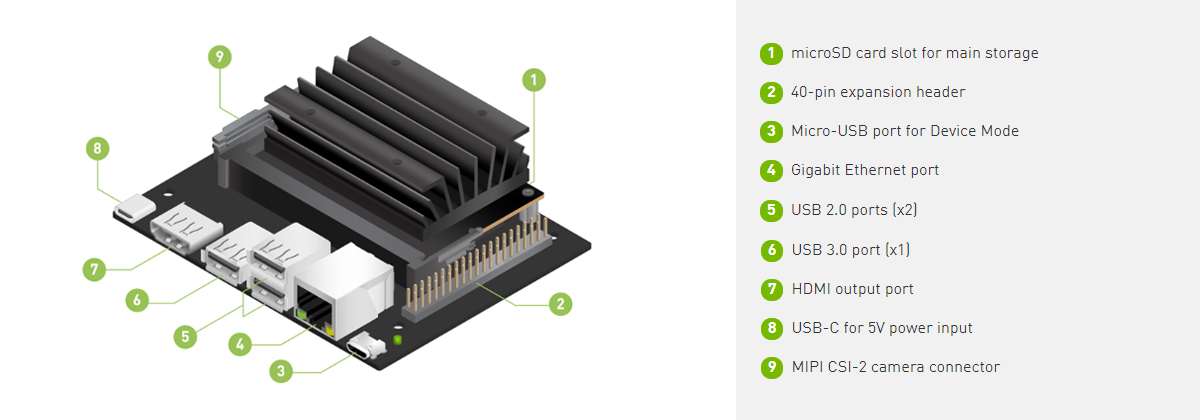 9
1
8
7
6
5
4
3
2

1 microSD card slot for main storage
2 40-pin expansion header
3 Micro-USB port for Device Mode
4 Gigabit Ethernet port
5 USB 2.0 ports (x2)
6 USB 3.0 port (x1)
7 HDMI output port
8 USB-C for 5V power input
9 MIPI CSI-2 camera connector